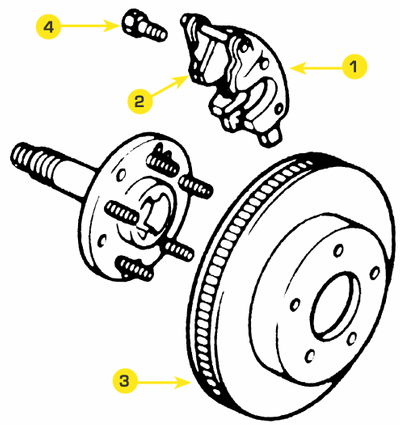 4
1
2
3